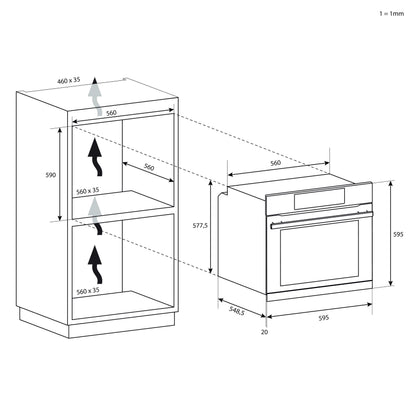 1 = 1mm

460 x 35

560

590

560

560 x 35

560 x 35

560

577,5

595

548,5

595

20